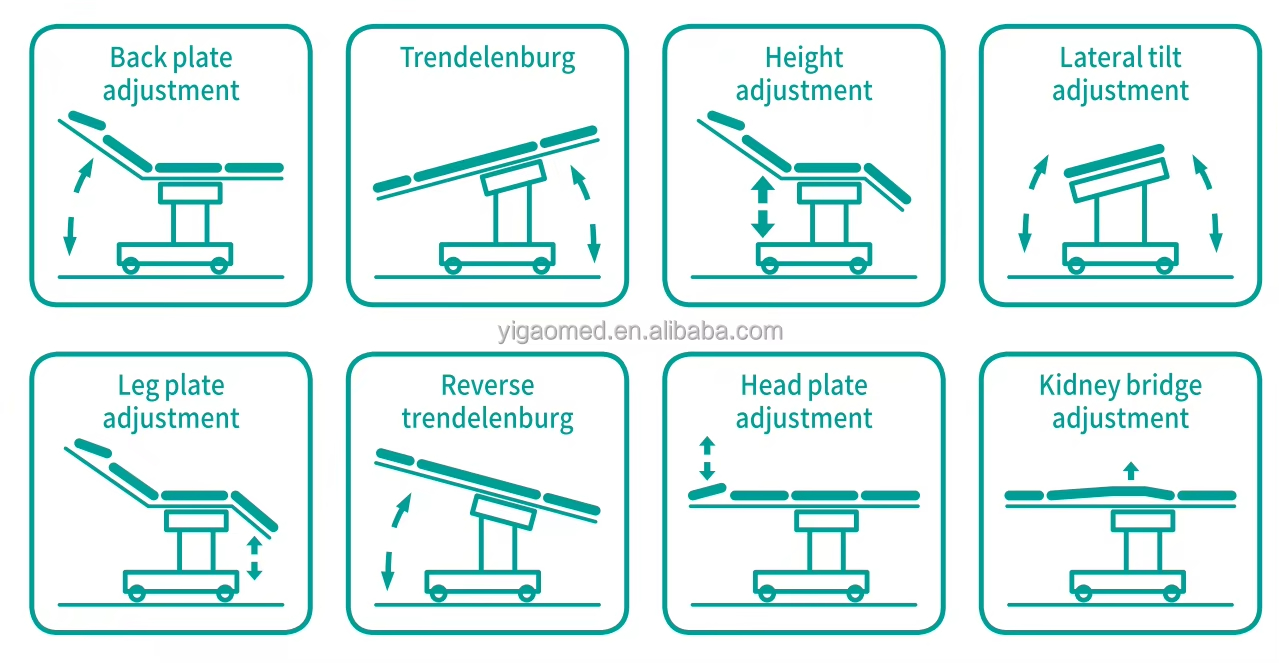 Back plate adjustment

Trendelenburg

Height adjustment

Lateral tilt adjustment

yigaomed.en.alibaba.com

Leg plate adjustment

Reverse trendelenburg

Head plate adjustment

Kidney bridge adjustment